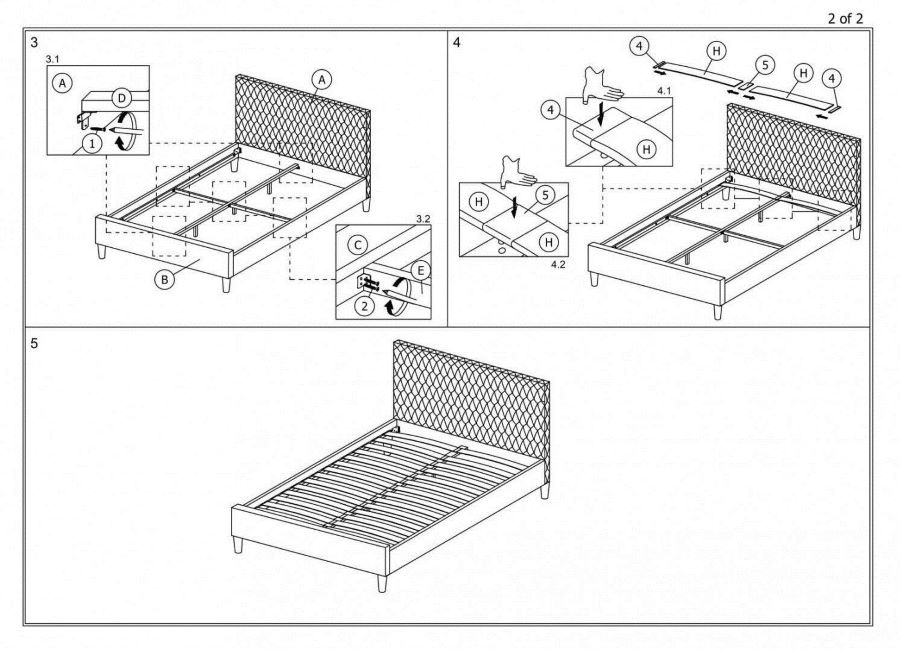 2 of 2

3

3.1

A

D

1

A

B

3.2

C

E

2

4

4

H

5

H

4

4.1

4

H

H

5

H

4.2

5