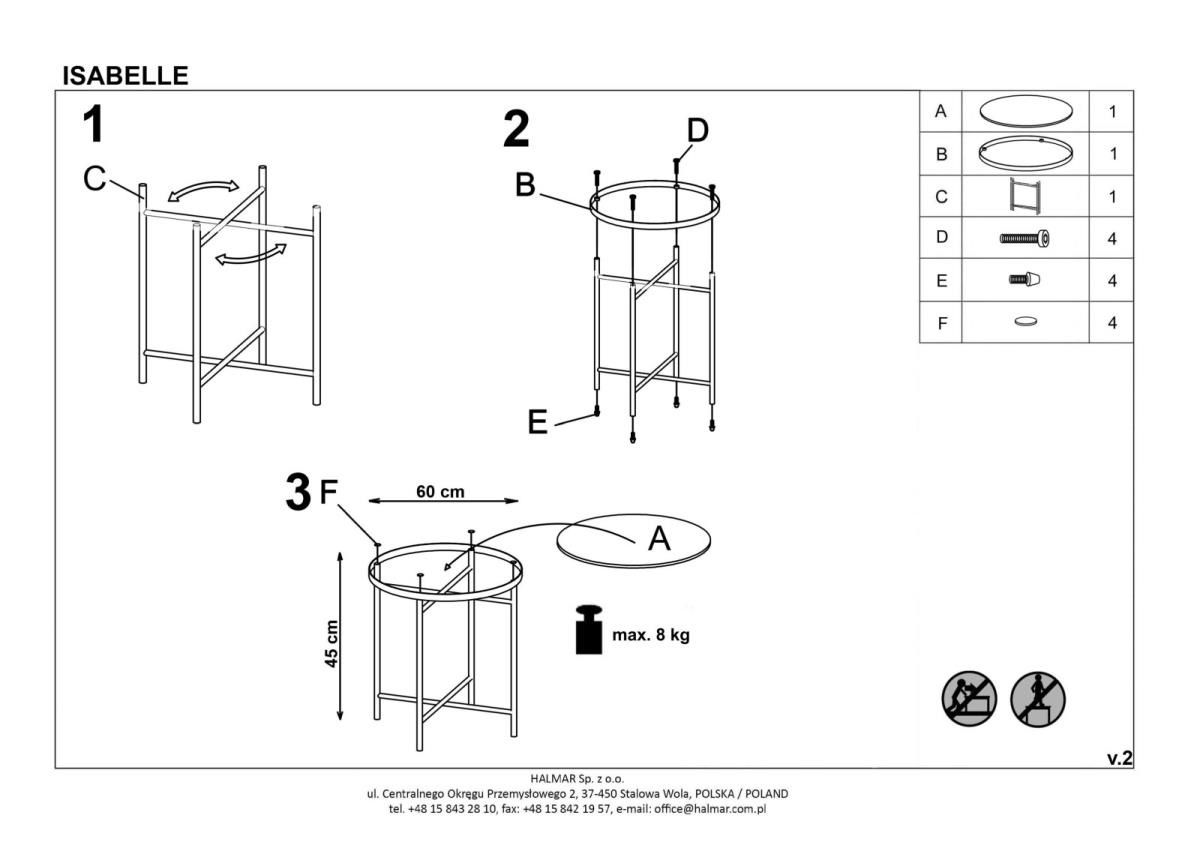 ISABELLE

1

C

2

D

B

E

3 F

60 cm

A

45 cm

max. 8 kg

| A | | 1 |
|---|---|---|
| B | | 1 |
| C | | 1 |
| D | | 4 |
| E | | 4 |
| F | | 4 |

v.2

HALMAR Sp. z o.o.
ul. Centralnego Okręgu Przemysłowego 2, 37-450 Stalowa Wola, POLSKA / POLAND
tel. +48 15 843 28 10, fax: +48 15 842 19 57, e-mail: office@halmar.com.pl