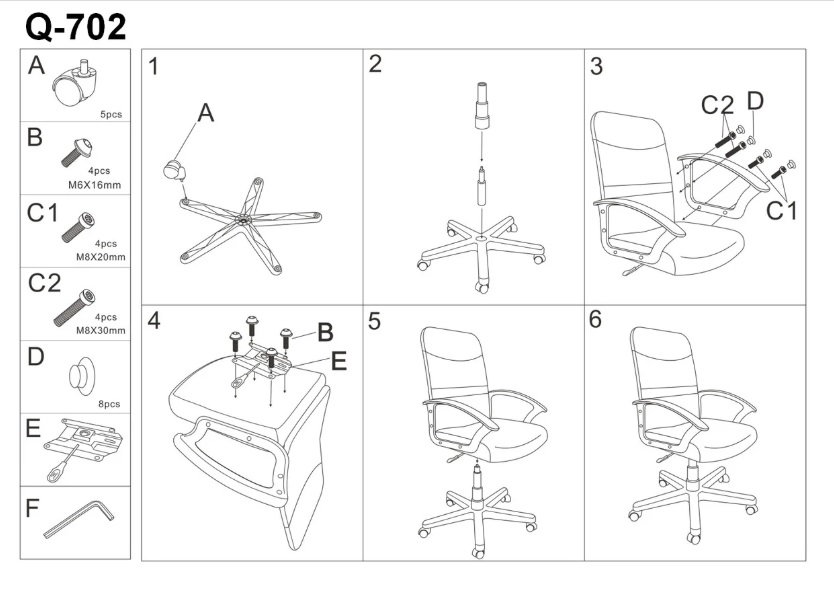 Q-702

A
5pcs

B
4pcs
M6X16mm

C1
4pcs
M8X20mm

C2
4pcs
M8X30mm

D
8pcs

E

F

1
A

2

3
C2 D
C1

4
B
E

5

6