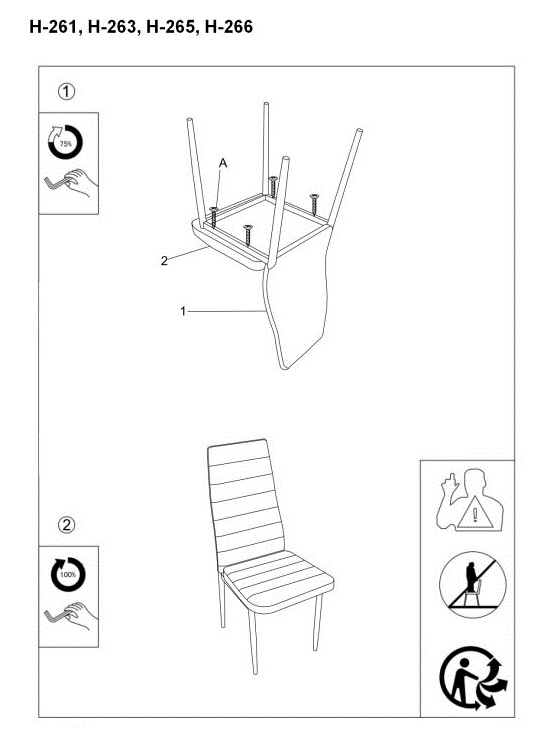 H-261, H-263, H-265, H-266

①

75%

A

2

1

②

100%

!