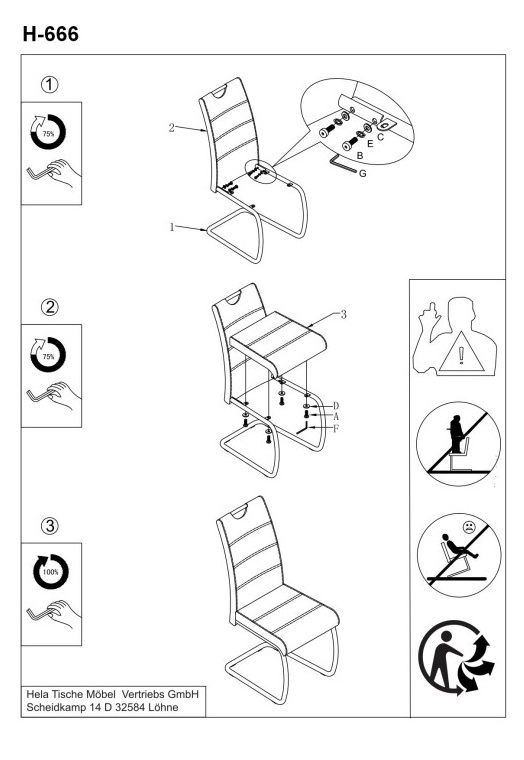 H-666

1

75%

2

1

C

E

B

G

2

75%

3

D

A

F

3

100%

Hela Tische Möbel Vertriebs GmbH
Scheidkamp 14 D 32584 Löhne